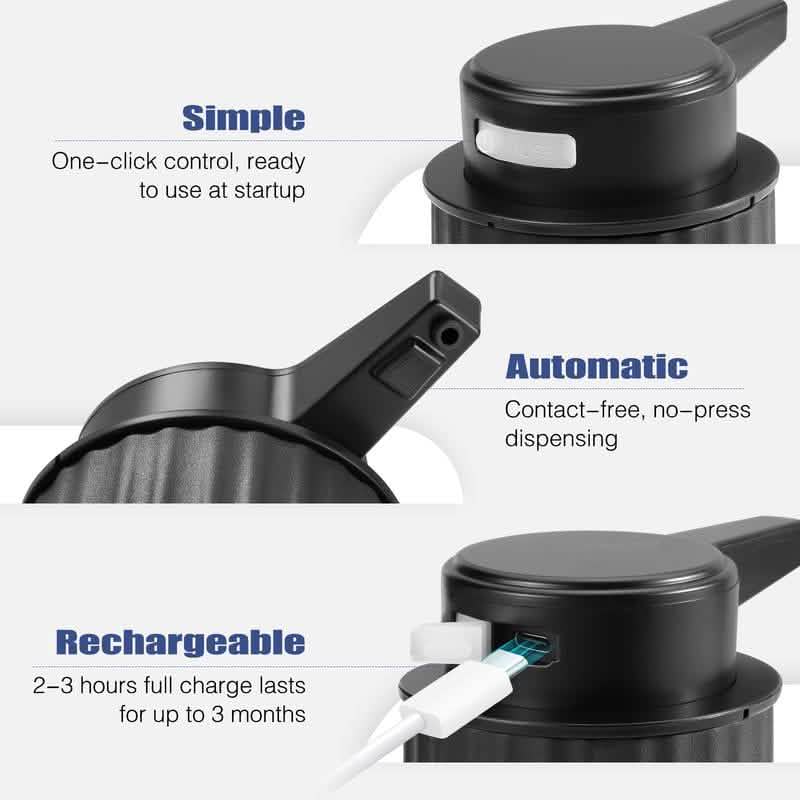 Simple

One-click control, ready to use at startup

Automatic

Contact-free, no-press dispensing

Rechargeable

2-3 hours full charge lasts for up to 3 months