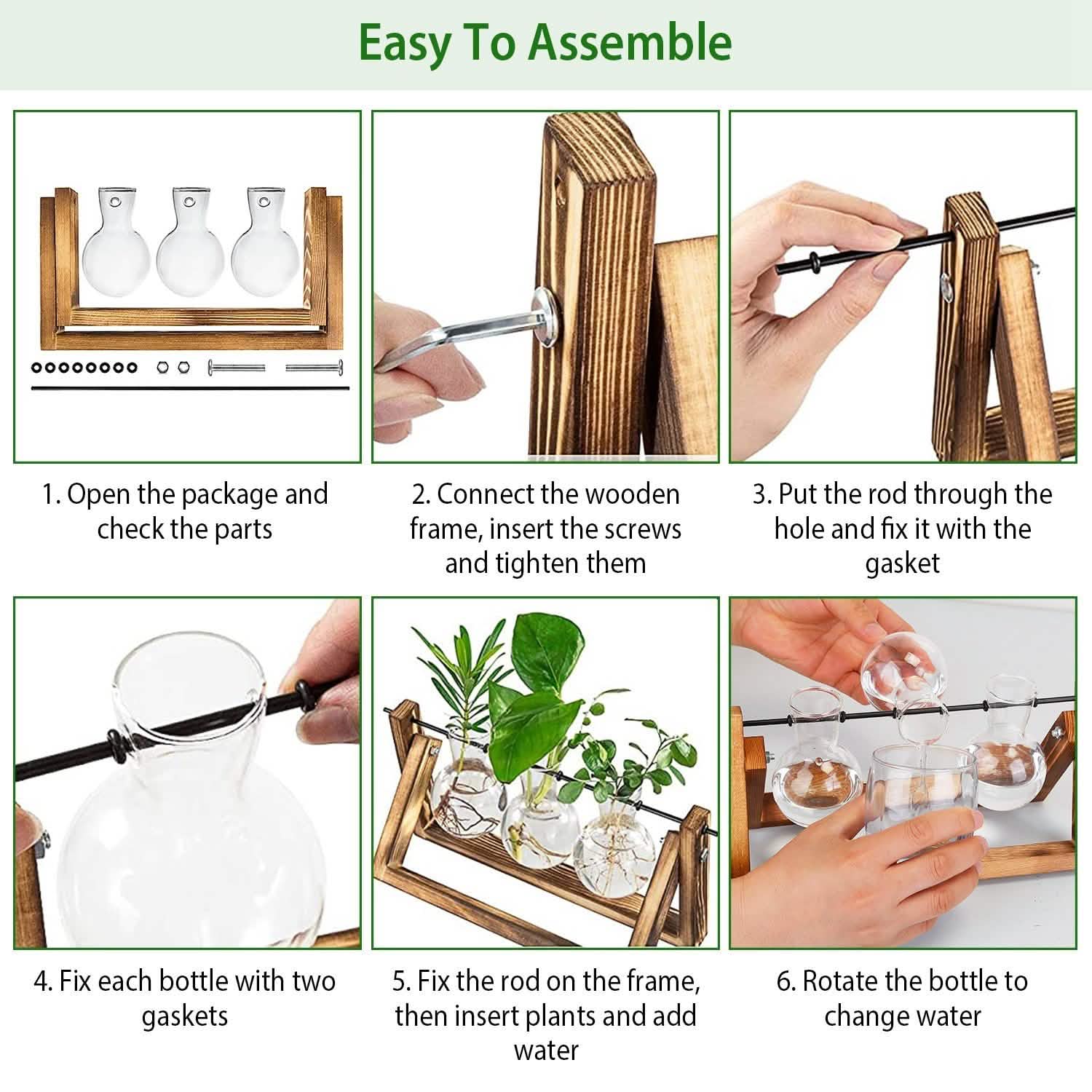 Easy To Assemble

1. Open the package and check the parts

2. Connect the wooden frame, insert the screws and tighten them

3. Put the rod through the hole and fix it with the gasket

4. Fix each bottle with two gaskets

5. Fix the rod on the frame, then insert plants and add water

6. Rotate the bottle to change water